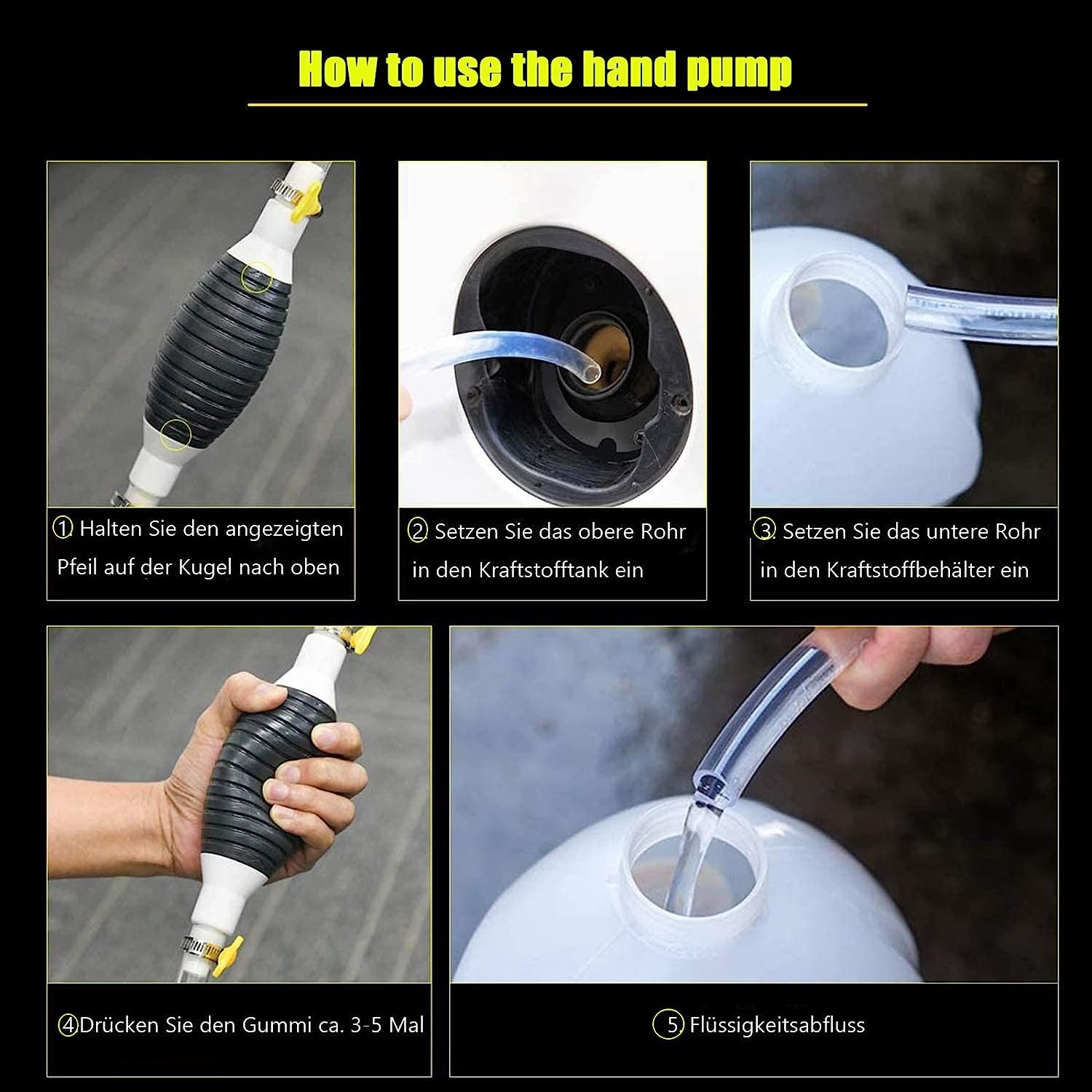 How to use the hand pump

① Halten Sie den angezeigten Pfeil auf der Kugel nach oben

② Setzen Sie das obere Rohr in den Kraftstofftank ein

③ Setzen Sie das untere Rohr in den Kraftstoffbehälter ein

④Drücken Sie den Gummi ca. 3-5 Mal

⑤ Flüssigkeitsabfluss